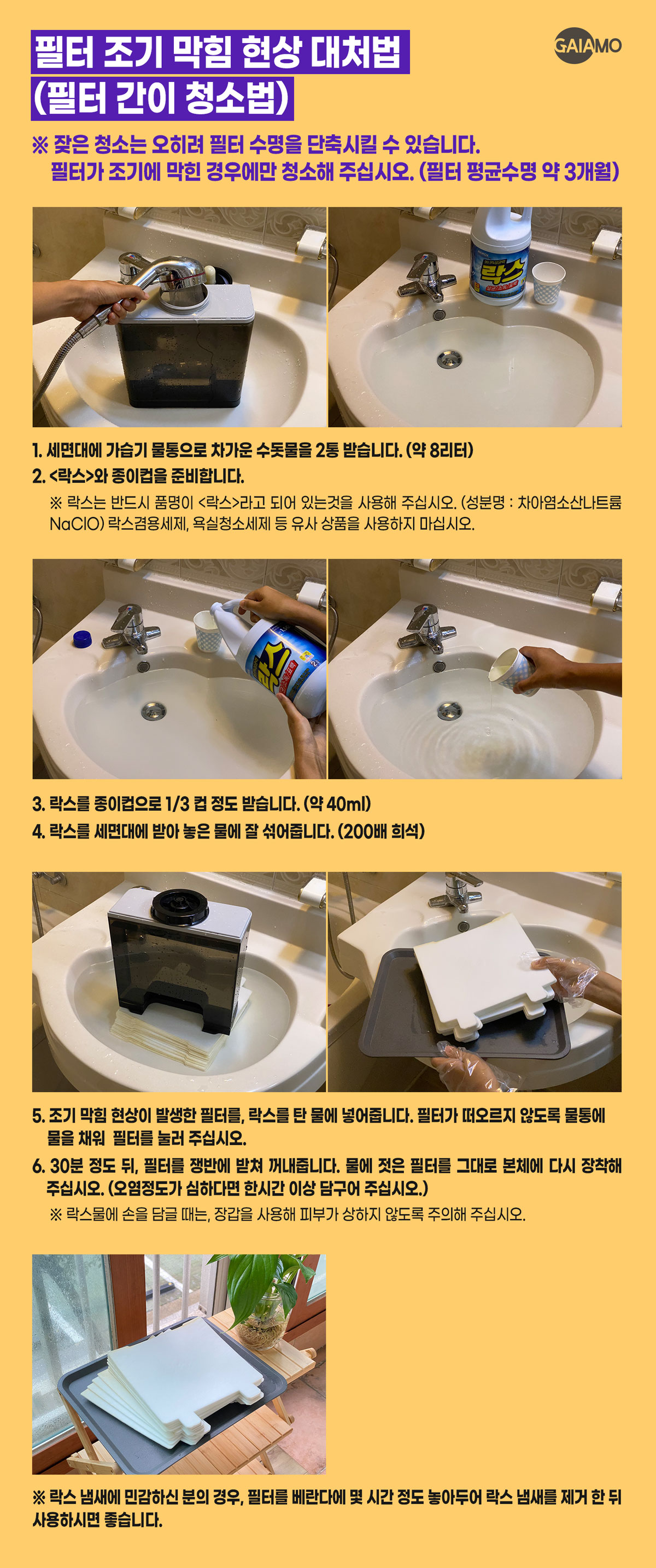 필터 조기 막힘 현상 대처법
(필터 간이 청소법)

GAIAMO

※ 잦은 청소는 오히려 필터 수명을 단축시킬 수 있습니다.
필터가 조기에 막힌 경우에만 청소해 주십시오. (필터 평균수명 약 3개월)

락스

1. 세면대에 가습기 물통으로 차가운 수돗물을 2통 받습니다. (약 8리터)
2. <락스>와 종이컵을 준비합니다.
※ 락스는 반드시 품명이 <락스>라고 되어 있는것을 사용해 주십시오. (성분명 : 차아염소산나트륨 NaClO) 락스겸용세제, 욕실청소세제 등 유사 상품을 사용하지 마십시오.

3. 락스를 종이컵으로 1/3 컵 정도 받습니다. (약 40ml)
4. 락스를 세면대에 받아 놓은 물에 잘 섞어줍니다. (200배 희석)

5. 조기 막힘 현상이 발생한 필터를, 락스를 탄 물에 넣어줍니다. 필터가 떠오르지 않도록 물통에 물을 채워 필터를 눌러 주십시오.
6. 30분 정도 뒤, 필터를 쟁반에 받쳐 꺼내줍니다. 물에 젖은 필터를 그대로 본체에 다시 장착해 주십시오. (오염정도가 심하다면 한시간 이상 담구어 주십시오.)
※ 락스물에 손을 담글 때는, 장갑을 사용해 피부가 상하지 않도록 주의해 주십시오.

※ 락스 냄새에 민감하신 분의 경우, 필터를 베란다에 몇 시간 정도 놓아두어 락스 냄새를 제거 한 뒤 사용하시면 좋습니다.